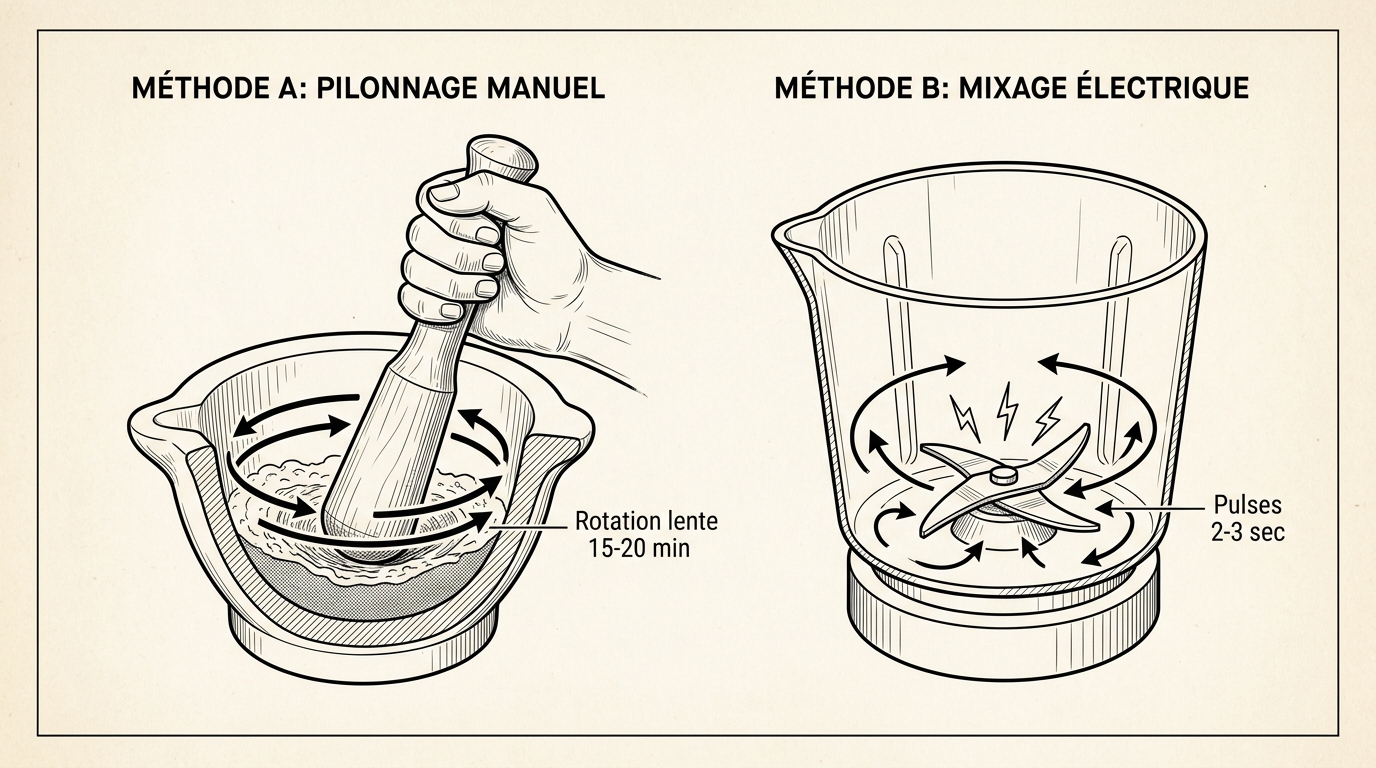 MÉTHODE A: PILONNAGE MANUEL

Rotation lente
15-20 min

MÉTHODE B: MIXAGE ÉLECTRIQUE

Pulses
2-3 sec