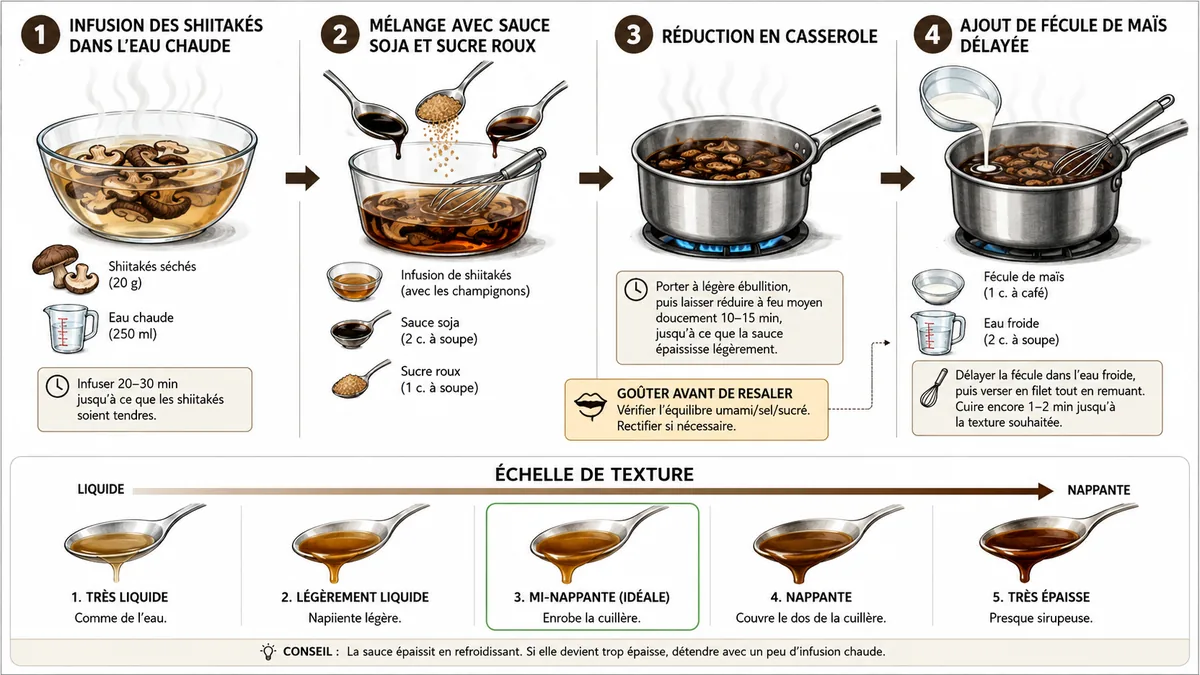 1 INFUSION DES SHIITAKÉS DANS L'EAU CHAUDE

Shiitakés séchés (20 g)

Eau chaude (250 ml)

Infuser 20–30 min jusqu'à ce que les shiitakés soient tendres.

2 MÉLANGE AVEC SAUCE SOJA ET SUCRE ROUX

Infusion de shiitakés (avec les champignons)

Sauce soja (2 c. à soupe)

Sucre roux (1 c. à soupe)

3 RÉDUCTION EN CASSEROLE

Porter à légère ébullition, puis laisser réduire à feu moyen doucement 10–15 min, jusqu'à ce que la sauce épaississe légèrement.

GOÛTER AVANT DE RESALER
Vérifier l'équilibre umami/sel/sucré. Rectifier si nécessaire.

4 AJOUT DE FÉCULE DE MAÏS DÉLAYÉE

Fécule de maïs (1 c. à café)

Eau froide (2 c. à soupe)

Délayer la fécule dans l'eau froide, puis verser en filet tout en remuant. Cuire encore 1–2 min jusqu'à la texture souhaitée.

ÉCHELLE DE TEXTURE

LIQUIDE

NAPPANTE

1. TRÈS LIQUIDE
Comme de l'eau.

2. LÉGÈREMENT LIQUIDE
Napiiente légère.

3. MI-NAPPANTE (IDÉALE)
Enrobe la cuillère.

4. NAPPANTE
Couvre le dos de la cuillère.

5. TRÈS ÉPAISSE
Presque sirupeuse.

CONSEIL : La sauce épaissit en refroidissant. Si elle devient trop épaisse, détendre avec un peu d'infusion chaude.